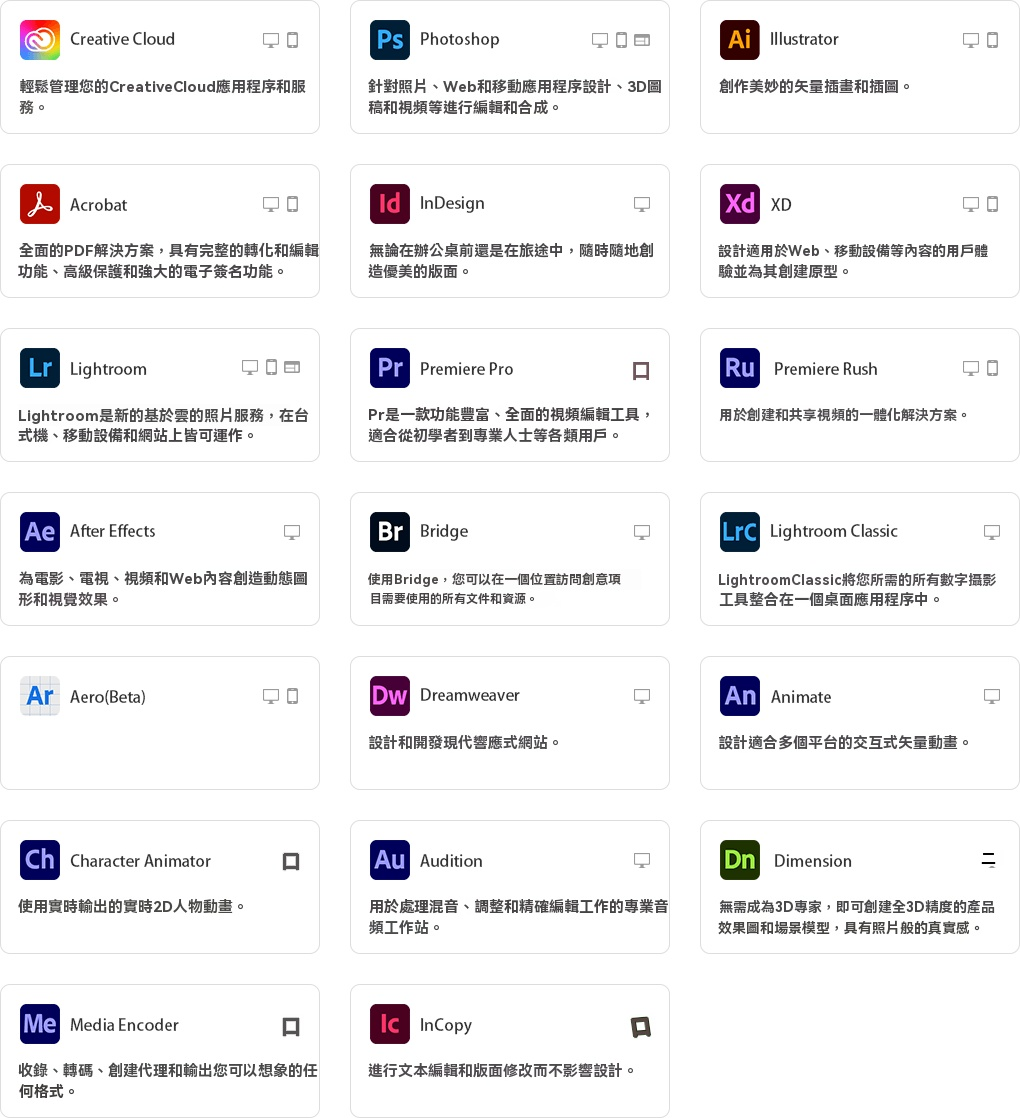 Creative Cloud

輕鬆管理您的CreativeCloud應用程序和服務。

Ps
Photoshop

針對照片、Web和移動應用程序設計、3D圖稿和視頻等進行編輯和合成。

Ai
Illustrator

創作美妙的矢量插畫和插圖。

Acrobat

全面的PDF解決方案，具有完整的轉化和編輯功能、高級保護和強大的電子簽名功能。

Id
InDesign

無論在辦公桌前還是在旅途中，隨時隨地創造優美的版面。

Xd
XD

設計適用於Web、移動設備等內容的用戶體驗並為其創建原型。

Lr
Lightroom

Lightroom是新的基於雲的照片服務，在台式機、移動設備和網站上皆可運作。

Pr
Premiere Pro

Pr是一款功能豐富、全面的視頻編輯工具，適合從初學者到專業人士等各類用戶。

Ru
Premiere Rush

用於創建和共享視頻的一體化解決方案。

Ae
After Effects

為電影、電視、視頻和Web內容創造動態圖形和視覺效果。

Br
Bridge

使用Bridge，您可以在一個位置訪問創意項目需要使用的所有文件和資源。

LrC
Lightroom Classic

LightroomClassic將您所需的所有數字攝影工具整合在一個桌面應用程序中。

Ar
Aero(Beta)

Dw
Dreamweaver

設計和開發現代響應式網站。

An
Animate

設計適合多個平台的交互式矢量動畫。

Ch
Character Animator

使用實時輸出的實時2D人物動畫。

Au
Audition

用於處理混音、調整和精確編輯工作的專業音頻工作站。

Dn
Dimension

無需成為3D專家，即可創建全3D精度的產品效果圖和場景模型，具有照片般的真實感。

Me
Media Encoder

收錄、轉碼、創建代理和輸出您可以想象的任何格式。

Ic
InCopy

進行文本編輯和版面修改而不影響設計。